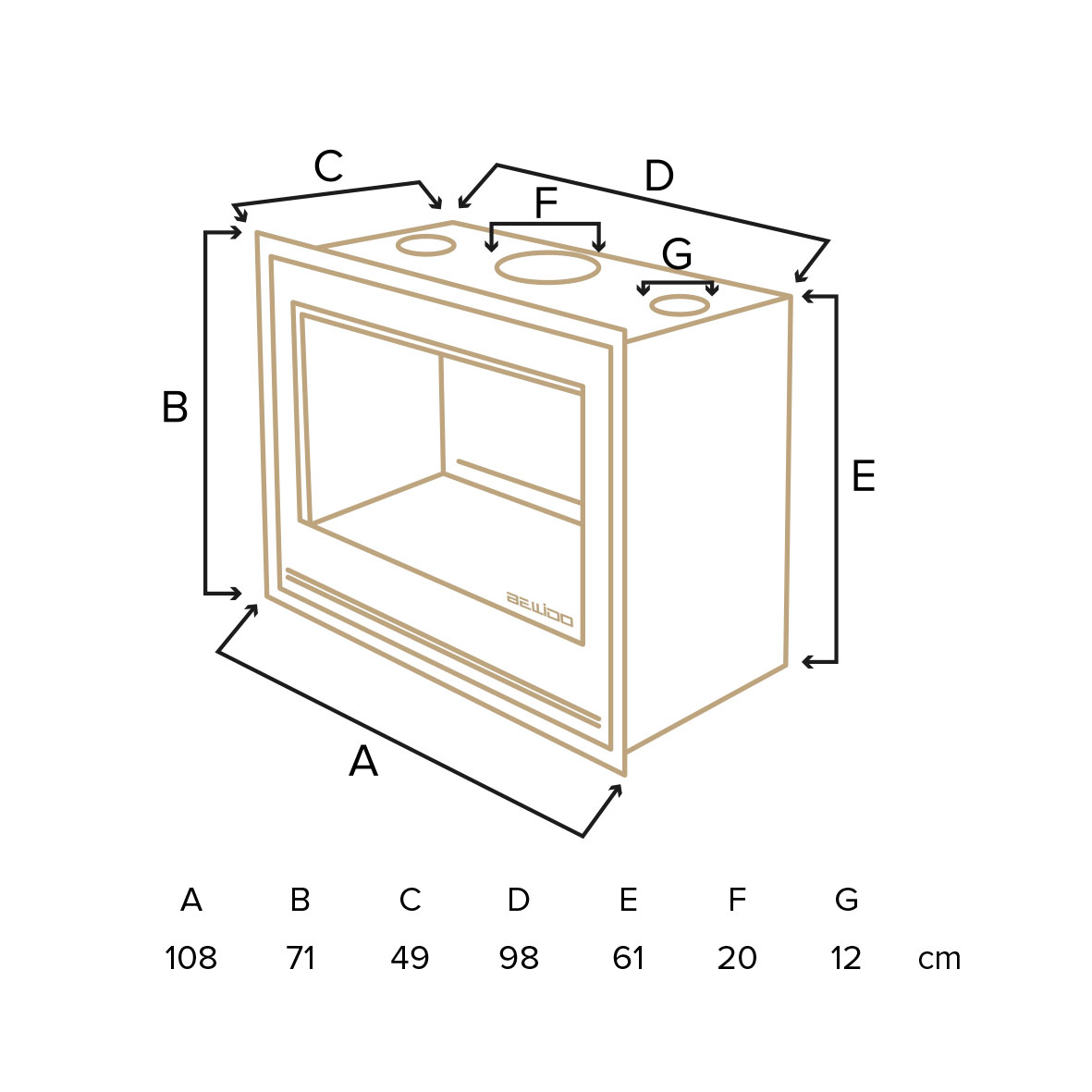 C
D
F
G
B
E
BEWOO
A

| A | B | C | D | E | F | G | |
|---|---|---|---|---|---|---|---|
| 108 | 71 | 49 | 98 | 61 | 20 | 12 | cm |